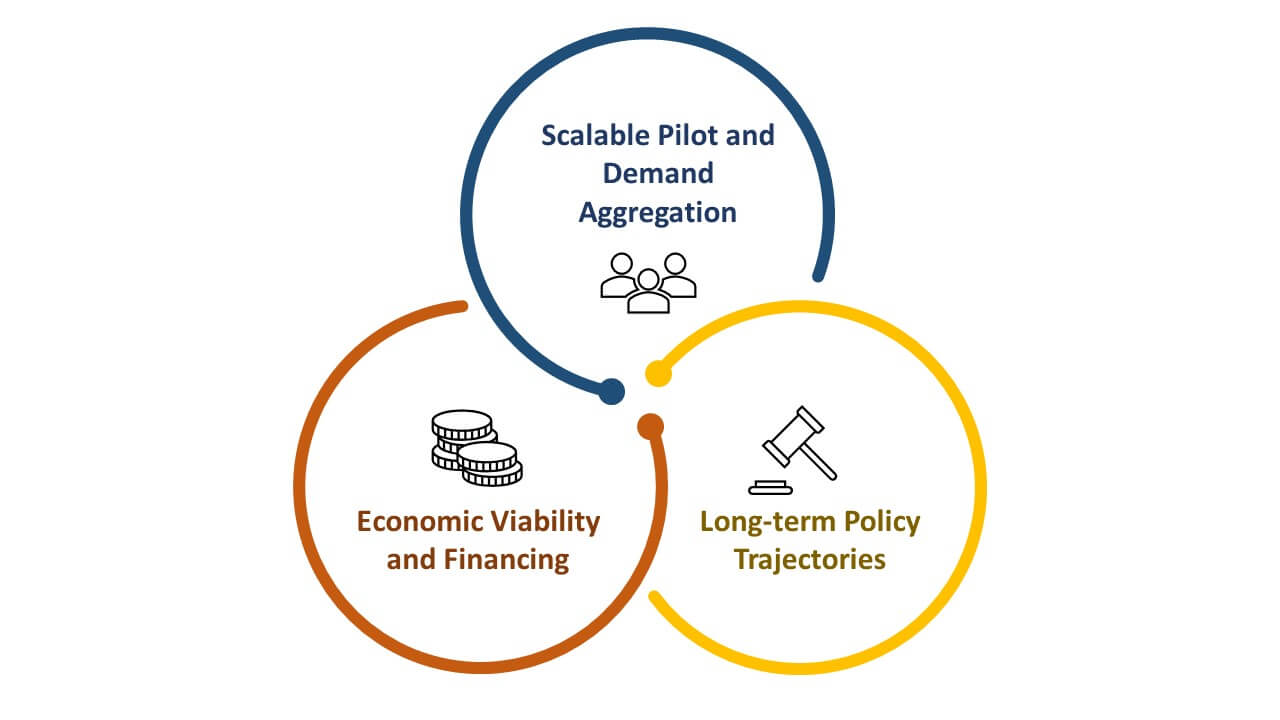 Scalable Pilot and Demand Aggregation

Economic Viability and Financing

Long-term Policy Trajectories