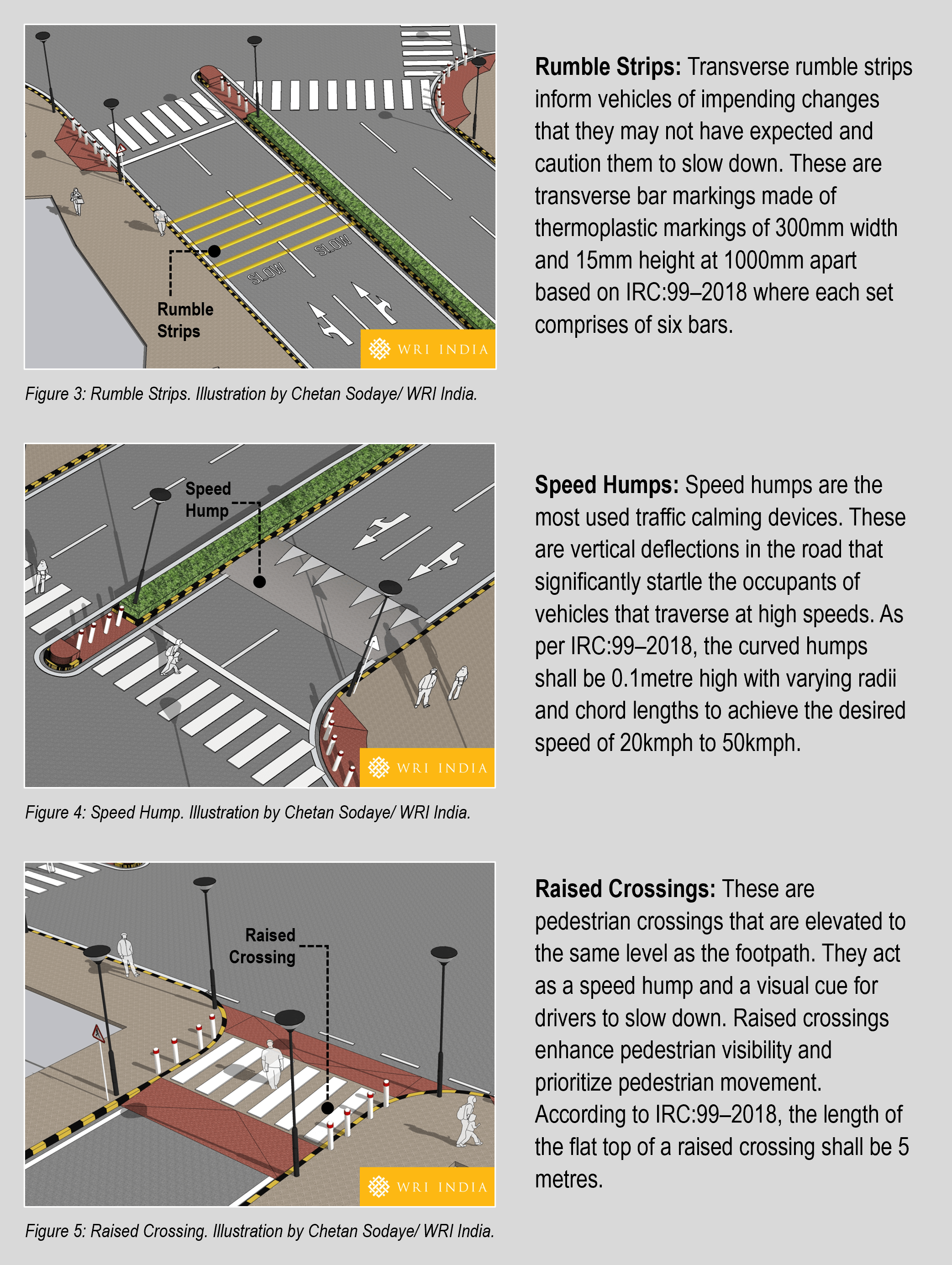 SLOW

SLOW

Rumble Strips

WRI INDIA

Figure 3: Rumble Strips. Illustration by Chetan Sodaye/ WRI India.

**Rumble Strips:** Transverse rumble strips inform vehicles of impending changes that they may not have expected and caution them to slow down. These are transverse bar markings made of thermoplastic markings of 300mm width and 15mm height at 1000mm apart based on IRC:99–2018 where each set comprises of six bars.

Speed Hump

WRI INDIA

Figure 4: Speed Hump. Illustration by Chetan Sodaye/ WRI India.

**Speed Humps:** Speed humps are the most used traffic calming devices. These are vertical deflections in the road that significantly startle the occupants of vehicles that traverse at high speeds. As per IRC:99–2018, the curved humps shall be 0.1metre high with varying radii and chord lengths to achieve the desired speed of 20kmph to 50kmph.

Raised Crossing

WRI INDIA

Figure 5: Raised Crossing. Illustration by Chetan Sodaye/ WRI India.

**Raised Crossings:** These are pedestrian crossings that are elevated to the same level as the footpath. They act as a speed hump and a visual cue for drivers to slow down. Raised crossings enhance pedestrian visibility and prioritize pedestrian movement. According to IRC:99–2018, the length of the flat top of a raised crossing shall be 5 metres.