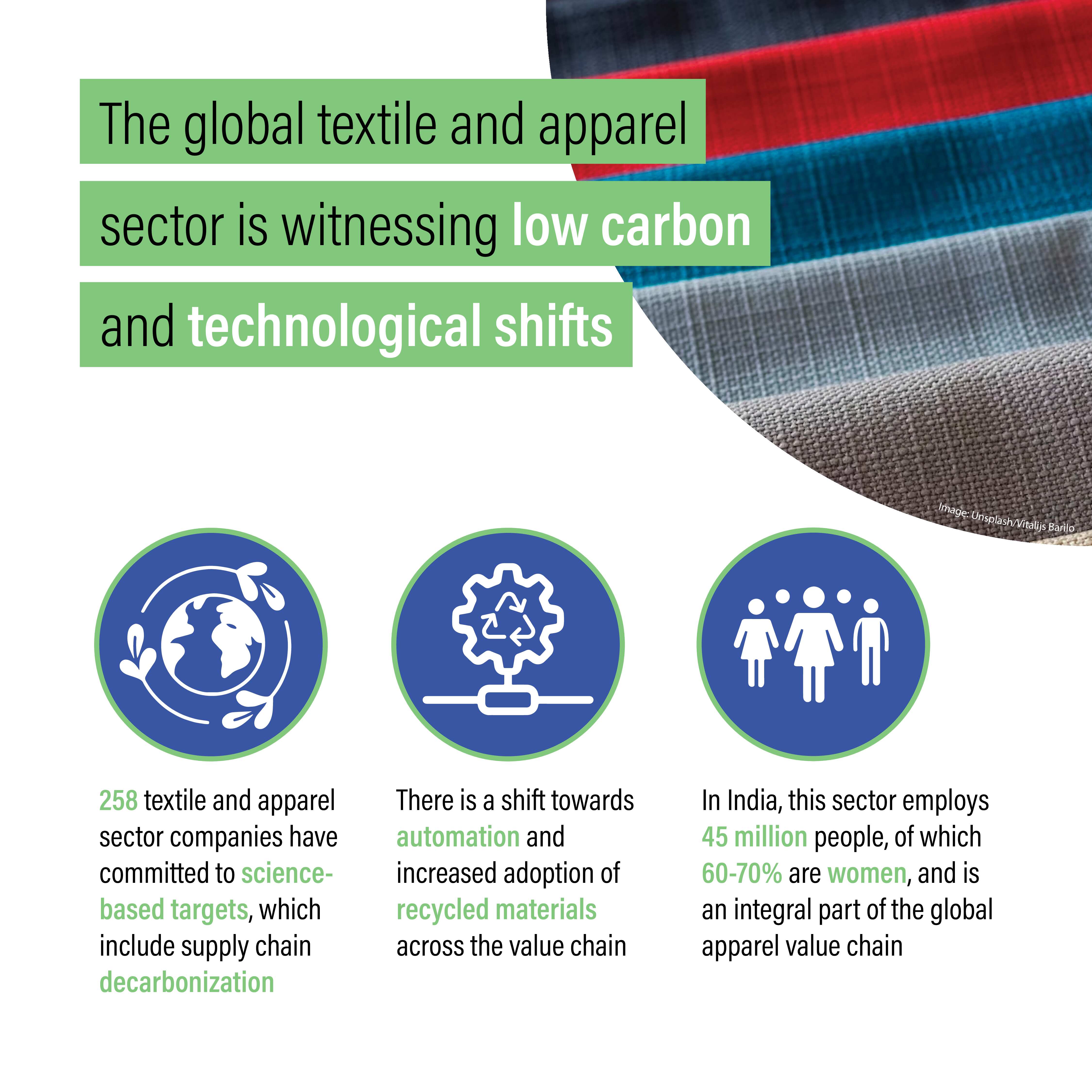 The global textile and apparel sector is witnessing low carbon and technological shifts

Image: Unsplash/Vitalijs Barilo

258 textile and apparel sector companies have committed to science-based targets, which include supply chain decarbonization

There is a shift towards automation and increased adoption of recycled materials across the value chain

In India, this sector employs 45 million people, of which 60-70% are women, and is an integral part of the global apparel value chain