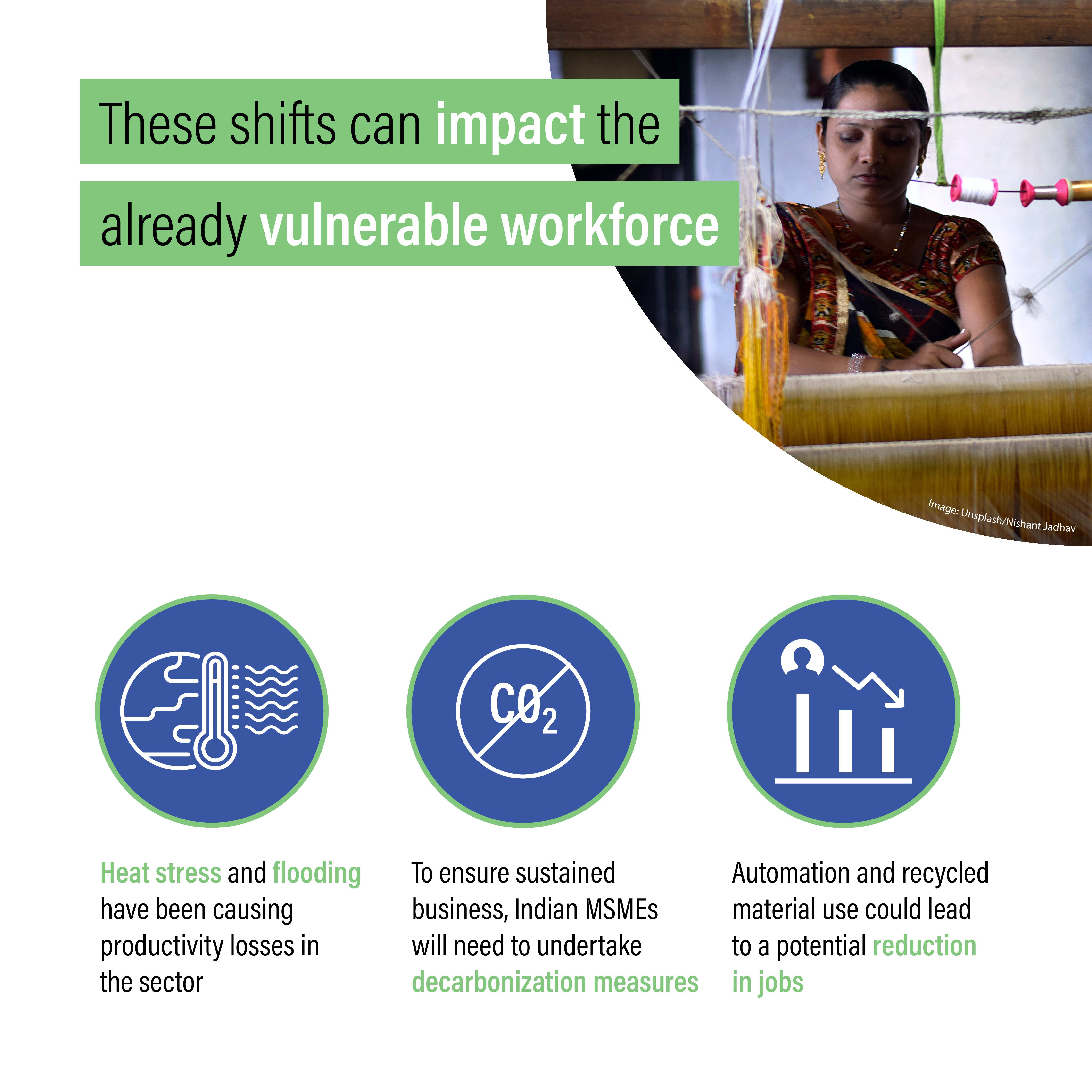 These shifts can impact the already vulnerable workforce

Image: Unsplash/Nishant Jadhav

$CO_2$

Heat stress and flooding have been causing productivity losses in the sector

To ensure sustained business, Indian MSMEs will need to undertake decarbonization measures

Automation and recycled material use could lead to a potential reduction in jobs